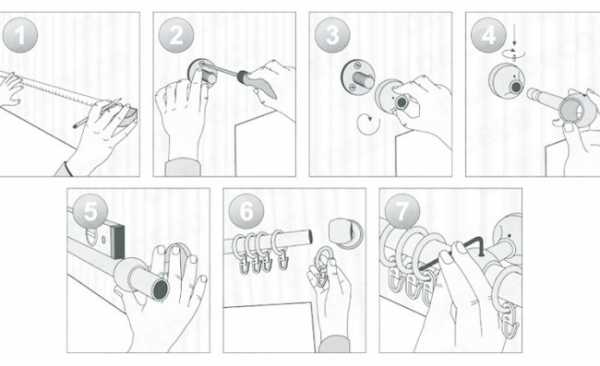 1

2

3

4

5

6

7