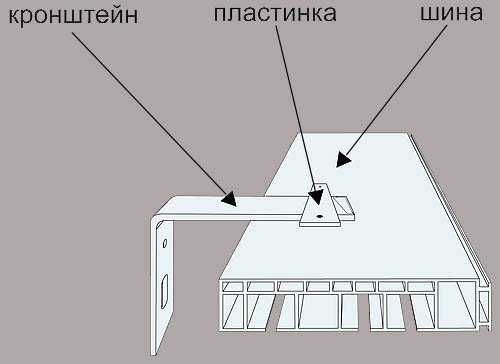 кронштейн пластинка шина