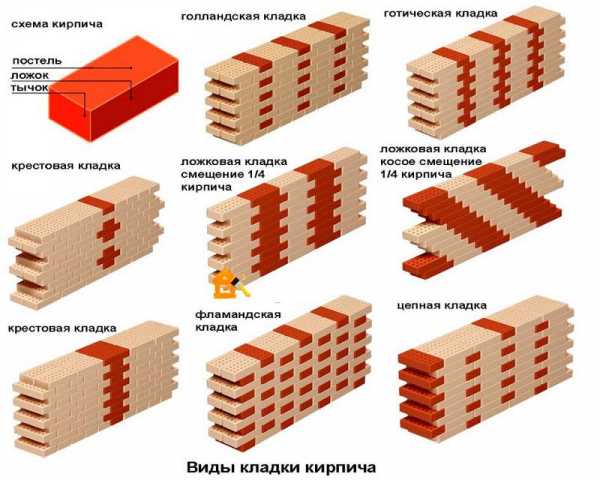 схема кирпича

постель
ложок
тычок

голландская кладка

готическая кладка

крестовая кладка

ложковая кладка смещение 1/4 кирпича

ложковая кладка косое смещение 1/4 кирпича

крестовая кладка

фламандская кладка

цепная кладка

Виды кладки кирпича