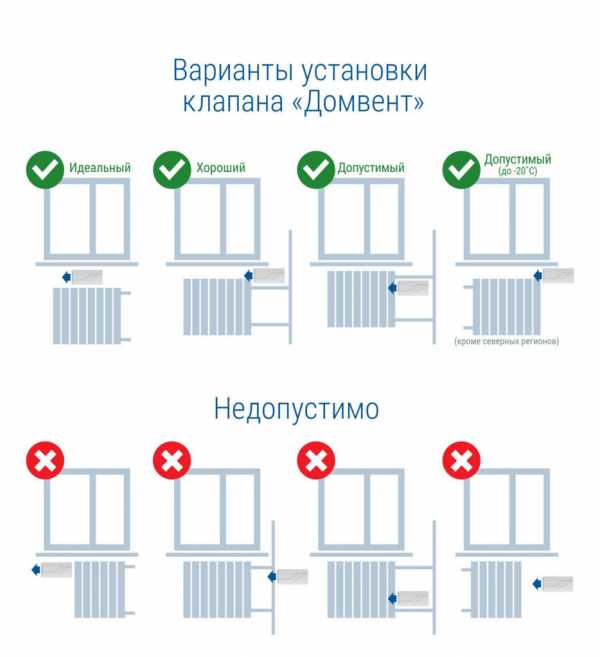 Варианты установки клапана «Домвент»

Идеальный

Хороший

Допустимый

Допустимый (до -20°C)

(кроме северных регионов)

Недопустимо