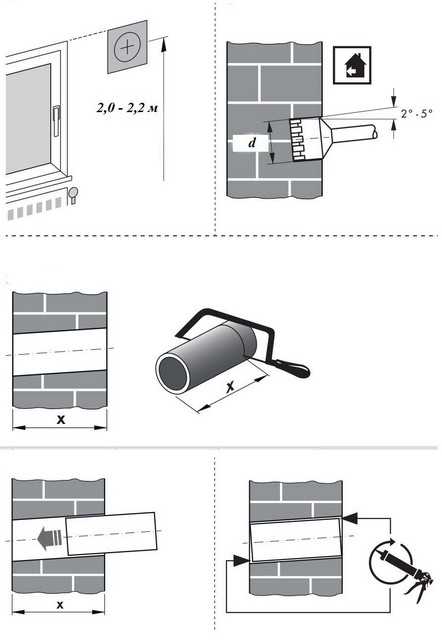 2,0 - 2,2 м

d

2° - 5°

x

x

x