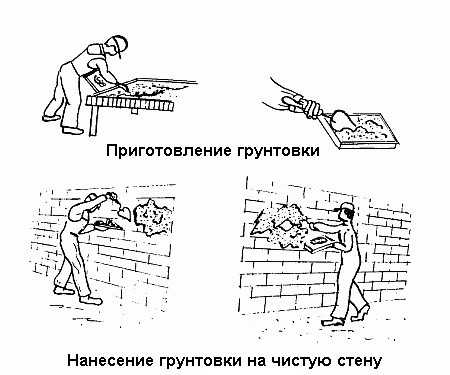 Приготовление грунтовки

Нанесение грунтовки на чистую стену