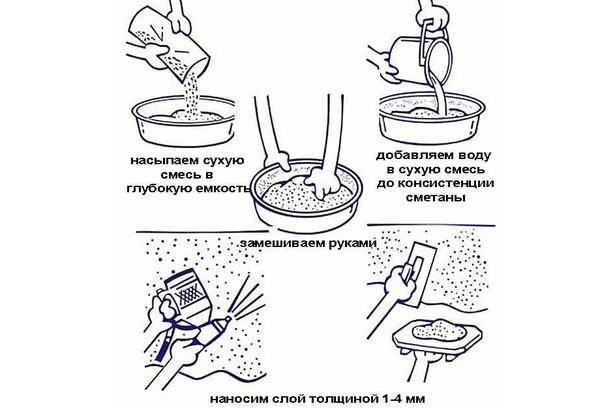 насыпаем сухую смесь в глубокую емкость

добавляем воду в сухую смесь до консистенции сметаны

замешиваем руками

наносим слой толщиной 1-4 мм