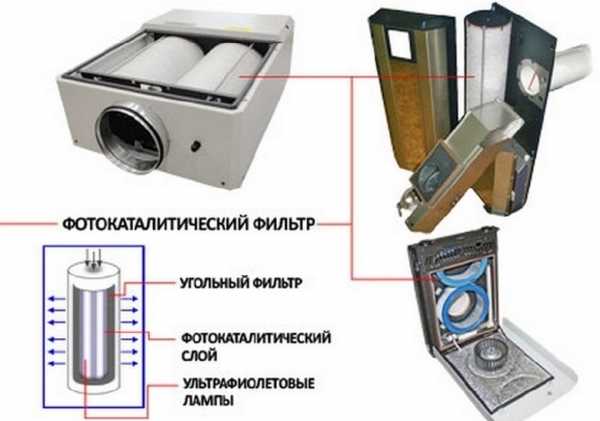 ФОТОКАТАЛИТИЧЕСКИЙ ФИЛЬТР

УГОЛЬНЫЙ ФИЛЬТР

ФОТОКАТАЛИТИЧЕСКИЙ СЛОЙ

УЛЬТРАФИОЛЕТОВЫЕ ЛАМПЫ