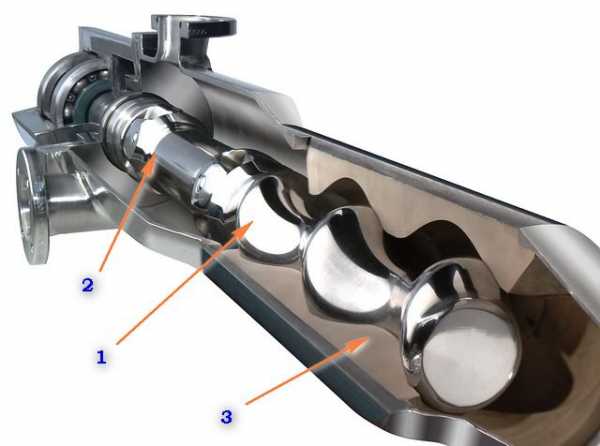 2

1

3