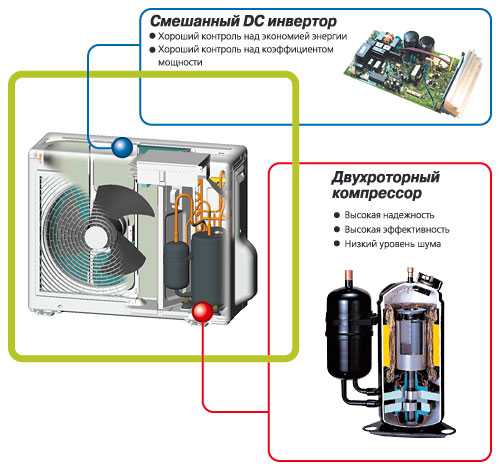 Смешанный DC инвертор
● Хороший контроль над экономией энергии
● Хороший контроль над коэффициентом мощности

Двухроторный компрессор
● Высокая надежность
● Высокая эффективность
● Низкий уровень шума