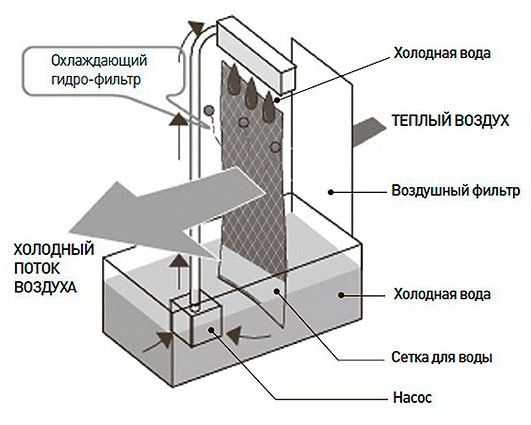 Охлаждающий гидро-фильтр

Холодная вода

ТЕПЛЫЙ ВОЗДУХ

Воздушный фильтр

ХОЛОДНЫЙ ПОТОК ВОЗДУХА

Холодная вода

Сетка для воды

Насос