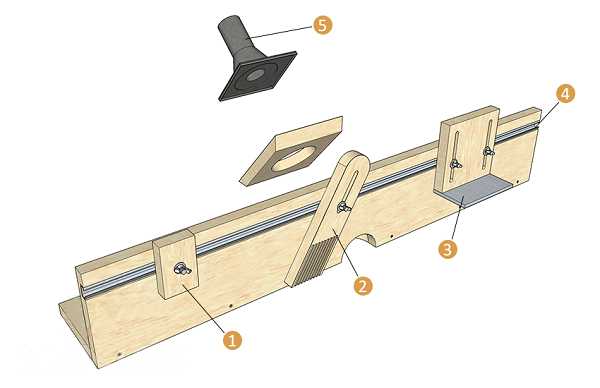 5
4
3
2
1