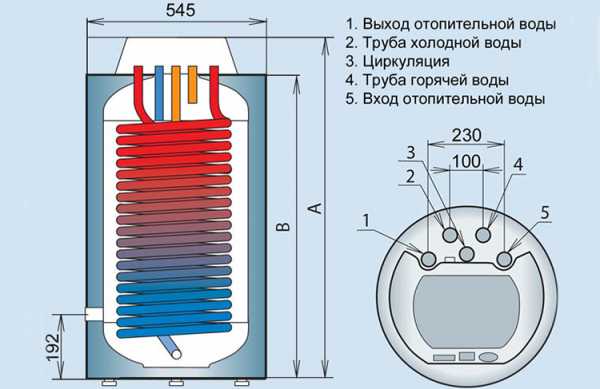 545

1. Выход отопительной воды
2. Труба холодной воды
3. Циркуляция
4. Труба горячей воды
5. Вход отопительной воды

B

A

192

230

100

3

2

4

1

5