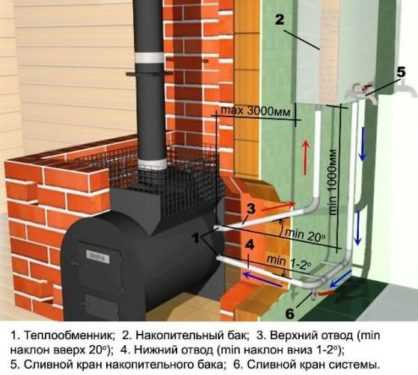 2

5

max 3000мм

min 1000мм

3

1

min 20°

4

min 1-2°

6

1. Теплообменник; 2. Накопительный бак; 3. Верхний отвод (min наклон вверх 20°); 4. Нижний отвод (min наклон вниз 1-2°); 5. Сливной кран накопительного бака; 6. Сливной кран системы.