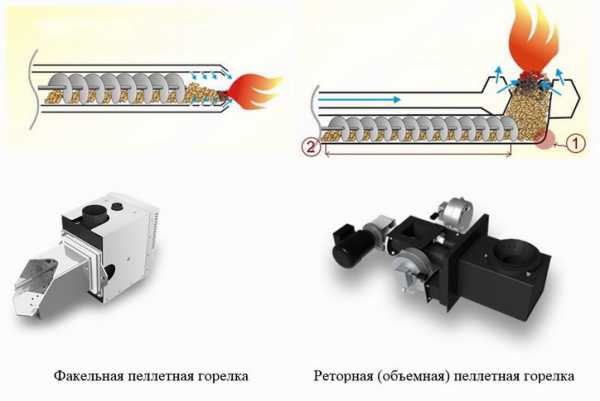 2

1

Факельная пеллетная горелка

Реторная (объемная) пеллетная горелка