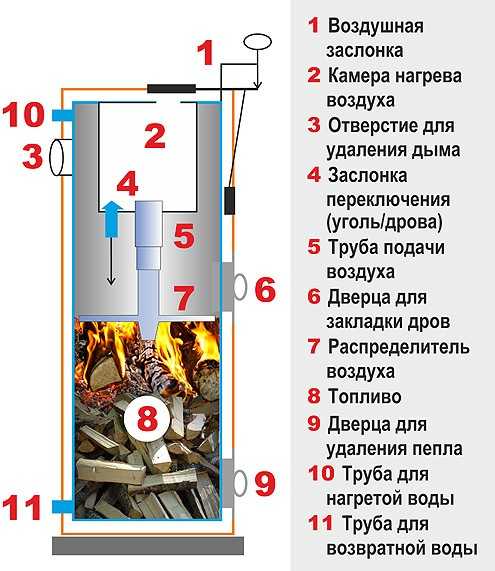 1
10
2
3
4
5
6
7
8
9
11

1 Воздушная заслонка
2 Камера нагрева воздуха
3 Отверстие для удаления дыма
4 Заслонка переключения (уголь/дрова)
5 Труба подачи воздуха
6 Дверца для закладки дров
7 Распределитель воздуха
8 Топливо
9 Дверца для удаления пепла
10 Труба для нагретой воды
11 Труба для возвратной воды