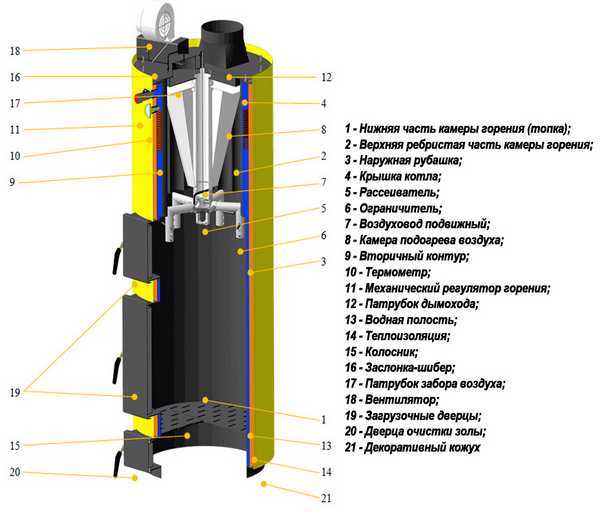 18
16
17
11
10
9
19
15
20

12
4
8
2
7
5
6
3
1
13
14
21

1 - Нижняя часть камеры горения (топка);
2 - Верхняя ребристая часть камеры горения;
3 - Наружная рубашка;
4 - Крышка котла;
5 - Рассеиватель;
6 - Ограничитель;
7 - Воздуховод подвижный;
8 - Камера подогрева воздуха;
9 - Вторичный контур;
10 - Термометр;
11 - Механический регулятор горения;
12 - Патрубок дымохода;
13 - Водная полость;
14 - Теплоизоляция;
15 - Колосник;
16 - Заслонка-шибер;
17 - Патрубок забора воздуха;
18 - Вентилятор;
19 - Загрузочные дверцы;
20 - Дверца очистки золы;
21 - Декоративный кожух