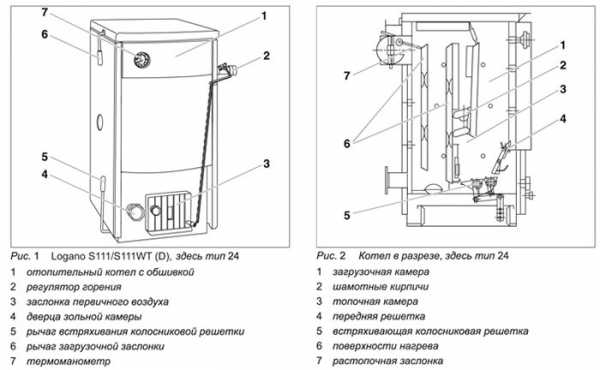 7
6
1
2
5
4
3

Рис. 1 Logano S111/S111WT (D), здесь тип 24
1 отопительный котел с обшивкой
2 регулятор горения
3 заслонка первичного воздуха
4 дверца зольной камеры
5 рычаг встряхивания колосниковой решетки
6 рычаг загрузочной заслонки
7 термоманометр

7
6
5
1
2
3
4

Рис. 2 Котел в разрезе, здесь тип 24
1 загрузочная камера
2 шамотные кирпичи
3 топочная камера
4 передняя решетка
5 встряхивающая колосниковая решетка
6 поверхности нагрева
7 растопочная заслонка