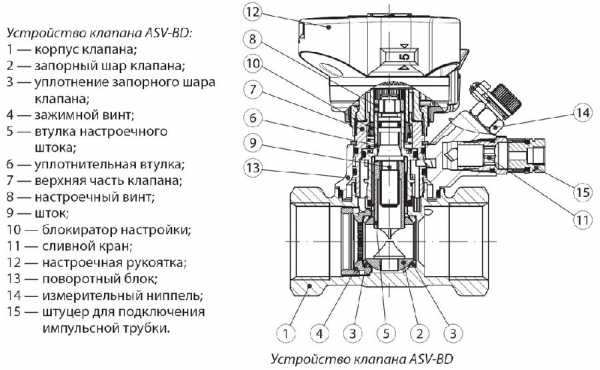 Устройство клапана ASV-BD:
1 — корпус клапана;
2 — запорный шар клапана;
3 — уплотнение запорного шара клапана;
4 — зажимной винт;
5 — втулка настроечного штока;
6 — уплотнительная втулка;
7 — верхняя часть клапана;
8 — настроечный винт;
9 — шток;
10 — блокиратор настройки;
11 — сливной кран;
12 — настроечная рукоятка;
13 — поворотный блок;
14 — измерительный ниппель;
15 — штуцер для подключения импульсной трубки.

12
8
10
7
6
9
13
5
14
15
11
1
4
3
5
2
3

Устройство клапана ASV-BD