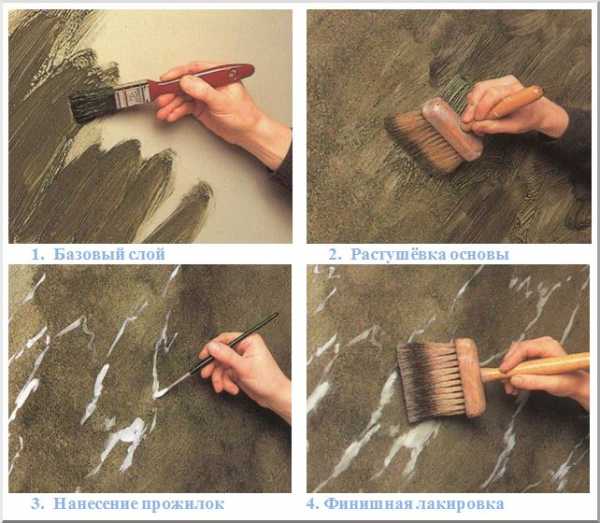 1. Базовый слой

2. Растушёвка основы

3. Нанесение прожилок

4. Финишная лакировка