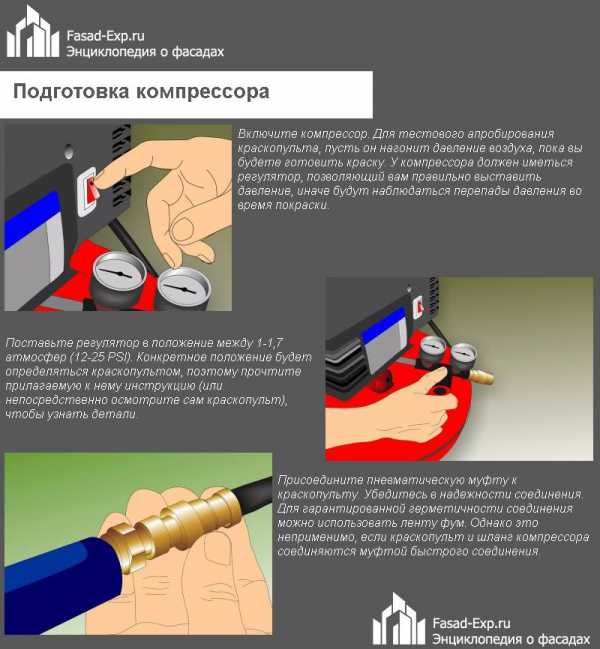 Fasad-Exp.ru
Энциклопедия о фасадах

Подготовка компрессора

Включите компрессор. Для тестового апробирования краскопульта, пусть он нагонит давление воздуха, пока вы будете готовить краску. У компрессора должен иметься регулятор, позволяющий вам правильно выставить давление, иначе будут наблюдаться перепады давления во время покраски.

Поставьте регулятор в положение между 1-1,7 атмосфер (12-25 PSI). Конкретное положение будет определяться краскопультом, поэтому прочтите прилагаемую к нему инструкцию (или непосредственно осмотрите сам краскопульт), чтобы узнать детали.

Присоедините пневматическую муфту к краскопульту. Убедитесь в надежности соединения. Для гарантированной герметичности соединения можно использовать ленту фум. Однако это неприменимо, если краскопульт и шланг компрессора соединяются муфтой быстрого соединения.

Fasad-Exp.ru
Энциклопедия о фасадах