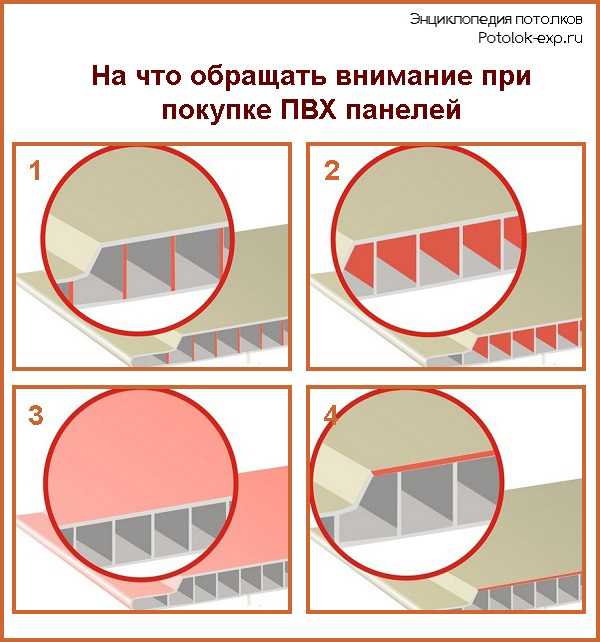 Энциклопедия потолков
Potolok-exp.ru

На что обращать внимание при покупке ПВХ панелей

1

2

3

4