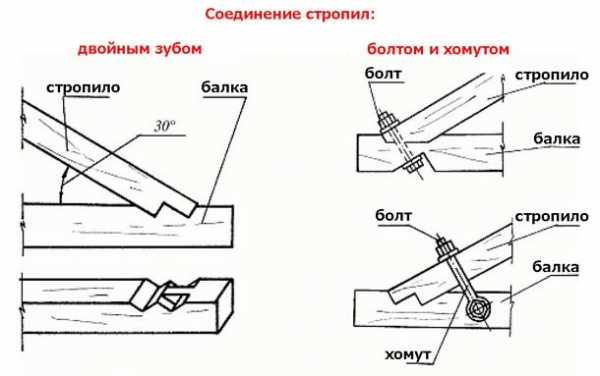 Соединение стропил:

двойным зубом

стропило

балка

30°

болтом и хомутом

болт

стропило

балка

болт

стропило

балка

хомут