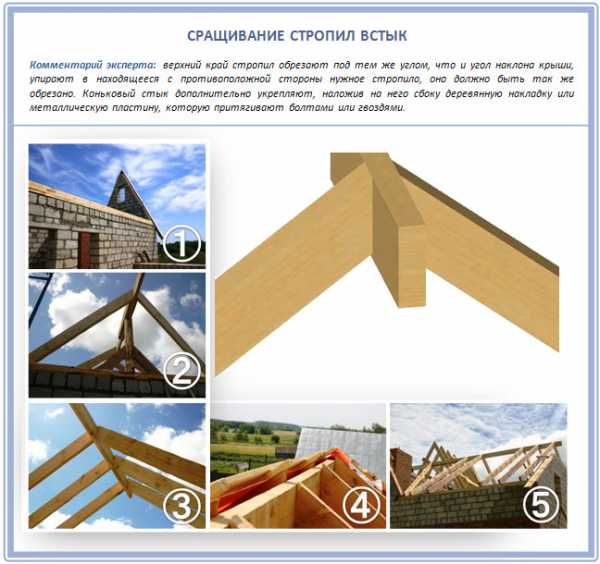 СРАЩИВАНИЕ СТРОПИЛ ВСТЫК

Комментарий эксперта: верхний край стропил обрезают под тем же углом, что и угол наклона крыши, упирают в находящееся с противоположной стороны нужное стропило, оно должно быть так же обрезано. Коньковый стык дополнительно укрепляют, наложив на него сбоку деревянную накладку или металлическую пластину, которую притягивают болтами или гвоздями.

1

2

3

4

5