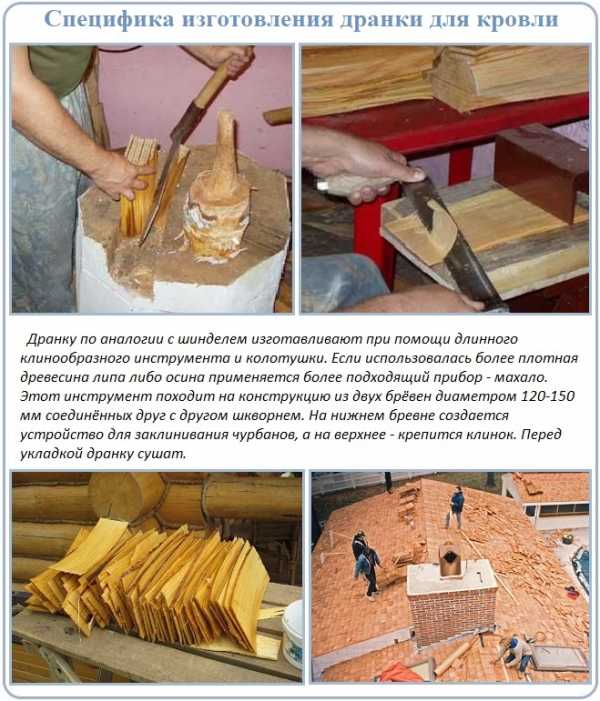 Специфика изготовления дранки для кровли

Дранку по аналогии с шинделем изготавливают при помощи длинного клинообразного инструмента и колотушки. Если использовалась более плотная древесина липа либо осина применяется более подходящий прибор - махало. Этот инструмент походит на конструкцию из двух брёвен диаметром 120-150 мм соединённых друг с другом шкворнем. На нижнем бревне создается устройство для заклинивания чурбанов, а на верхнее - крепится клинок. Перед укладкой дранку сушат.