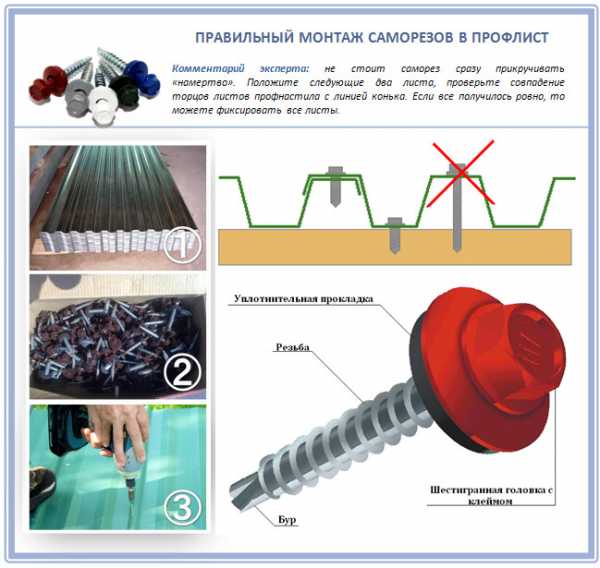 ПРАВИЛЬНЫЙ МОНТАЖ САМОРЕЗОВ В ПРОФЛИСТ

Комментарий эксперта: не стоит саморез сразу прикручивать «намертво». Положите следующие два листа, проверьте совпадение торцов листов профнастила с линией конька. Если все получилось ровно, то можете фиксировать все листы.

1

2

3

Уплотнительная прокладка

Резьба

Шестигранная головка с клеймом

Бур