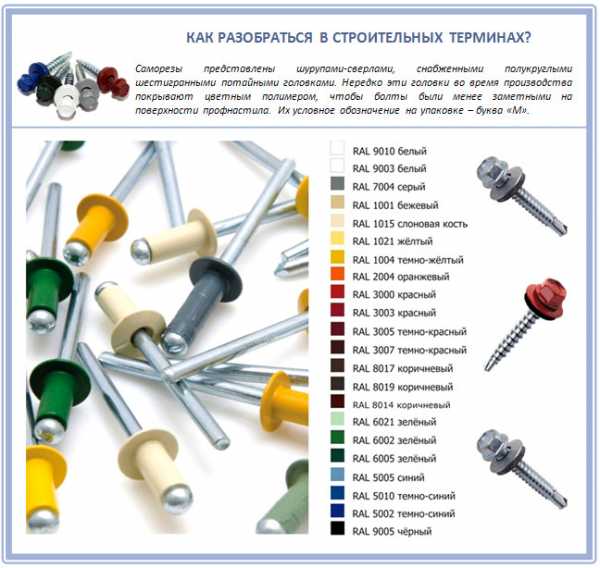 КАК РАЗОБРАТЬСЯ В СТРОИТЕЛЬНЫХ ТЕРМИНАХ?

Саморезы представлены шурупами-сверлами, снабженными полукруглыми шестигранными потайными головками. Нередко эти головки во время производства покрывают цветным полимером, чтобы болты были менее заметными на поверхности профнастила. Их условное обозначение на упаковке – буква «М».

RAL 9010 белый
RAL 9003 белый
RAL 7004 серый
RAL 1001 бежевый
RAL 1015 слоновая кость
RAL 1021 жёлтый
RAL 1004 темно-жёлтый
RAL 2004 оранжевый
RAL 3000 красный
RAL 3003 красный
RAL 3005 темно-красный
RAL 3007 темно-красный
RAL 8017 коричневый
RAL 8019 коричневый
RAL 8014 коричневый
RAL 6021 зелёный
RAL 6002 зелёный
RAL 6005 зелёный
RAL 5005 синий
RAL 5010 темно-синий
RAL 5002 темно-синий
RAL 9005 чёрный