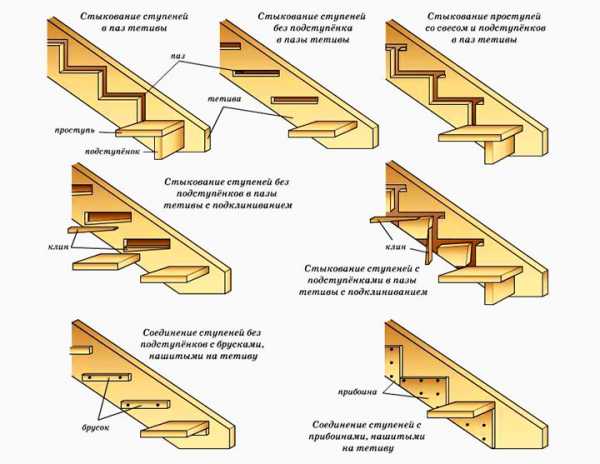 Стыкование ступеней в паз тетивы

Стыкование ступеней без подступёнка в пазы тетивы

Стыкование проступей со свесом и подступёнков в паз тетивы

паз

тетива

проступь

подступёнок

Стыкование ступеней без подступёнков в пазы тетивы с подклиниванием

клин

клин

Стыкование ступеней с подступёнками в пазы тетивы с подклиниванием

Соединение ступеней без подступёнков с брусками, нашитыми на тетиву

брусок

прибоина

Соединение ступеней с прибоинами, нашитыми на тетиву