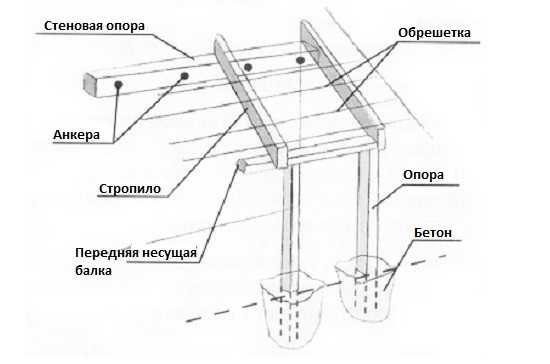 Стеновая опора

Обрешетка

Анкера

Стропило

Опора

Бетон

Передняя несущая балка