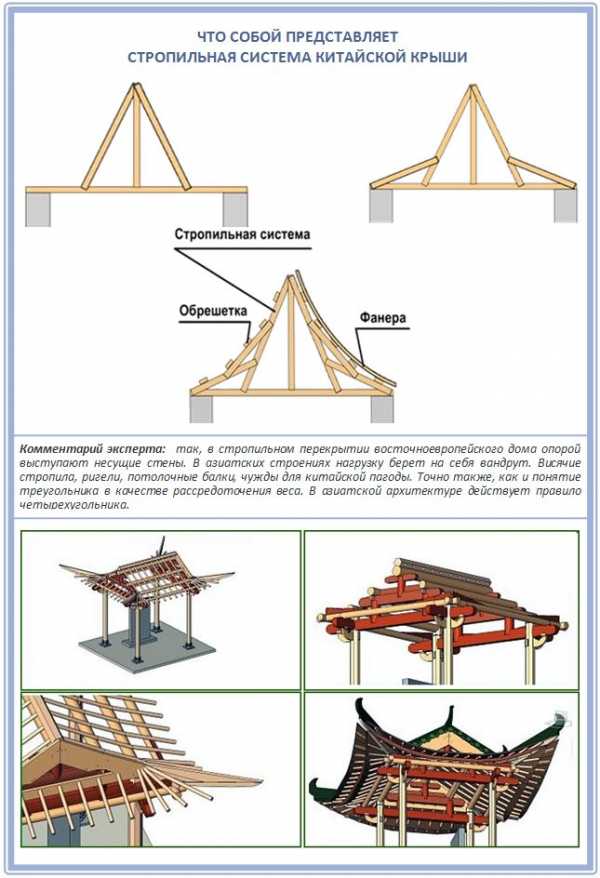 ЧТО СОБОЙ ПРЕДСТАВЛЯЕТ
СТРОПИЛЬНАЯ СИСТЕМА КИТАЙСКОЙ КРЫШИ

Стропильная система

Обрешетка

Фанера

Комментарий эксперта: так, в стропильном перекрытии восточноевропейского дома опорой выступают несущие стены. В азиатских строениях нагрузку берет на себя вандрут. Висячие стропила, ригели, потолочные балки, чужды для китайской пагоды. Точно также, как и понятие треугольника в качестве рассредоточения веса. В азиатской архитектуре действует правило четырехугольника.