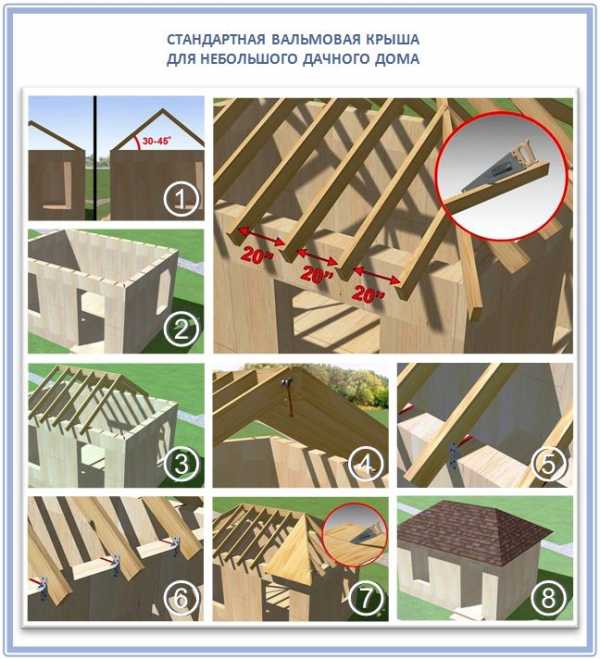 СТАНДАРТНАЯ ВАЛЬМОВАЯ КРЫША
ДЛЯ НЕБОЛЬШОГО ДАЧНОГО ДОМА

30-45°

1

20"
20"
20"

2

3

4

5

6

7

8