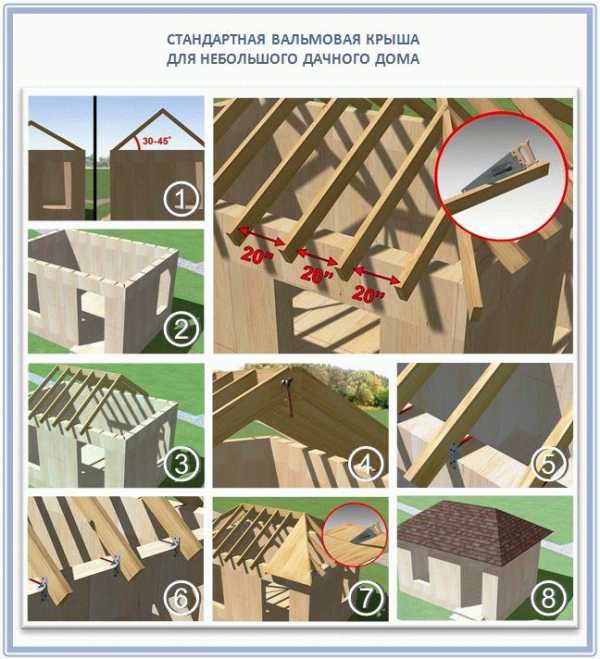 СТАНДАРТНАЯ ВАЛЬМОВАЯ КРЫША
ДЛЯ НЕБОЛЬШОГО ДАЧНОГО ДОМА

30-45°

1

20"
20"
20"

2

3

4

5

6

7

8