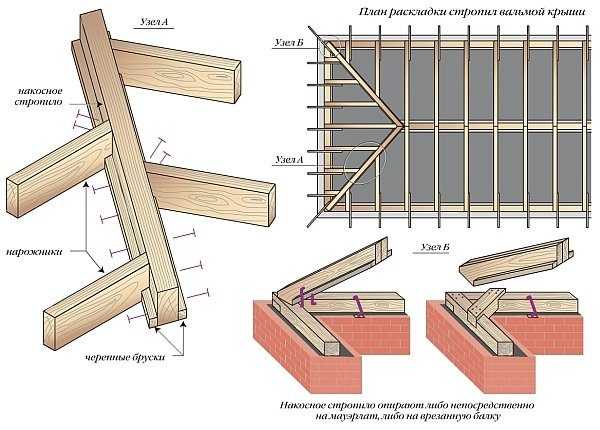 Узел А

накосное стропило

нарожники

черепные бруски

План раскладки стропил вальмой крыши

Узел Б

Узел А

Узел Б

Накосное стропило опирают либо непосредственно на мауэрлат, либо на врезанную балку