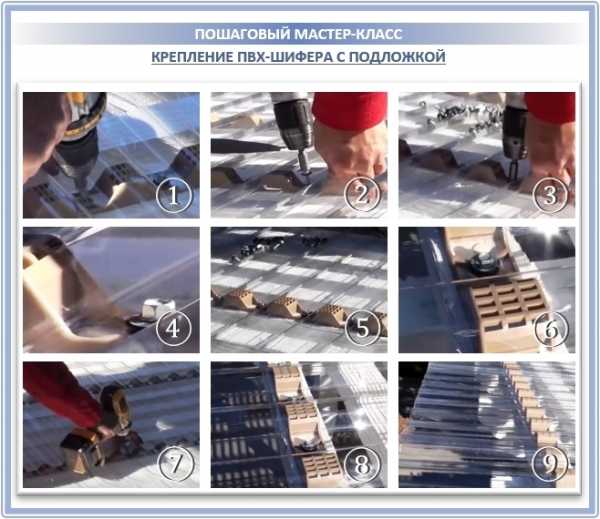 ПОШАГОВЫЙ МАСТЕР-КЛАСС

КРЕПЛЕНИЕ ПВХ-ШИФЕРА С ПОДЛОЖКОЙ

1

2

3

4

5

6

7

8

9