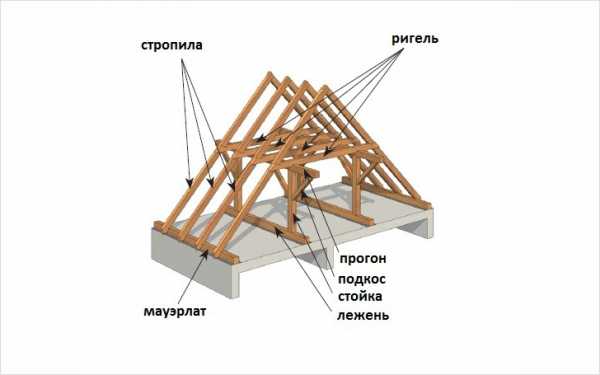 стропила

ригель

прогон

подкос

стойка

лежень

мауэрлат