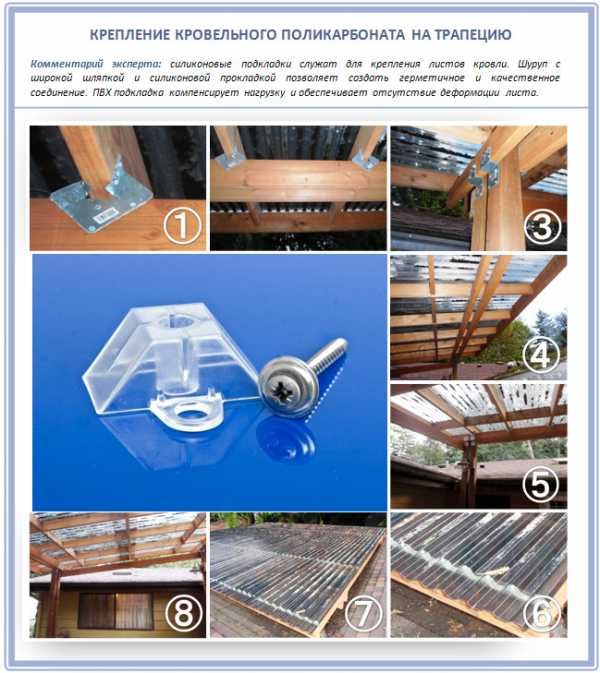 КРЕПЛЕНИЕ КРОВЕЛЬНОГО ПОЛИКАРБОНАТА НА ТРАПЕЦИЮ

Комментарий эксперта: силиконовые подкладки служат для крепления листов кровли. Шуруп с широкой шляпкой и силиконовой прокладкой позволяет создать герметичное и качественное соединение. ПВХ подкладка компенсирует нагрузку и обеспечивает отсутствие деформации листа.

①

③

④

⑤

⑧

⑦

⑥