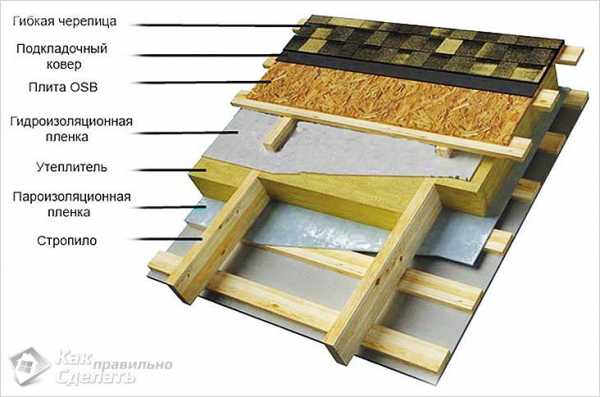 Гибкая черепица

Подкладочный ковер

Плита OSB

Гидроизоляционная пленка

Утеплитель

Пароизоляционная пленка

Стропило

Как правильно Сделать