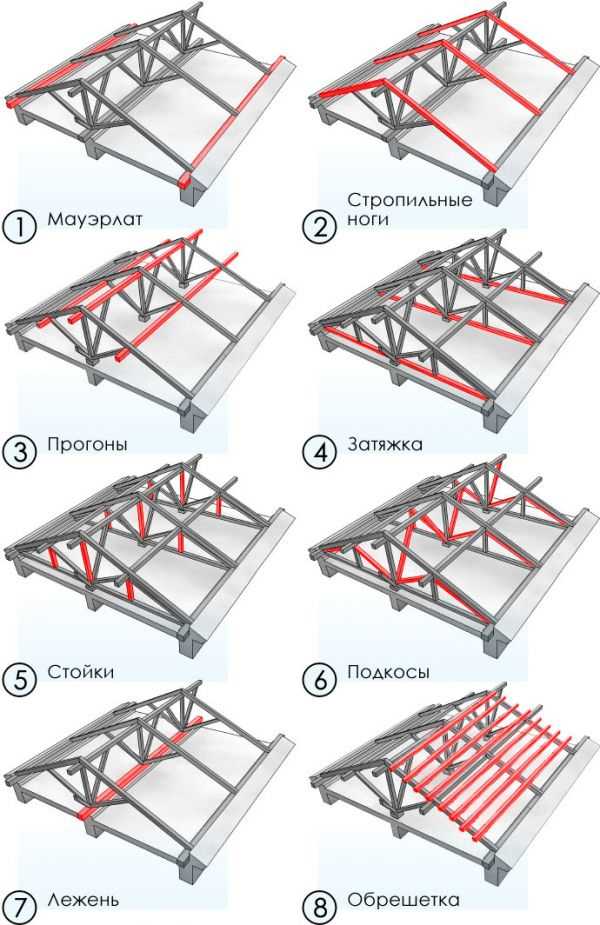 1 Мауэрлат

2 Стропильные ноги

3 Прогоны

4 Затяжка

5 Стойки

6 Подкосы

7 Лежень

8 Обрешетка