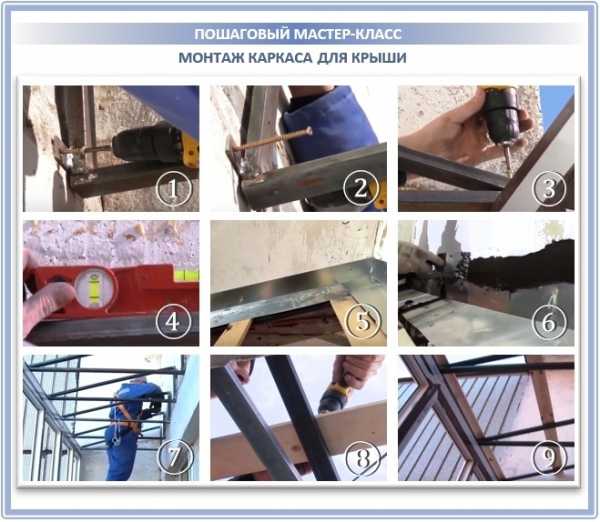 ПОШАГОВЫЙ МАСТЕР-КЛАСС

МОНТАЖ КАРКАСА ДЛЯ КРЫШИ

1

2

3

4

5

6

7

8

9