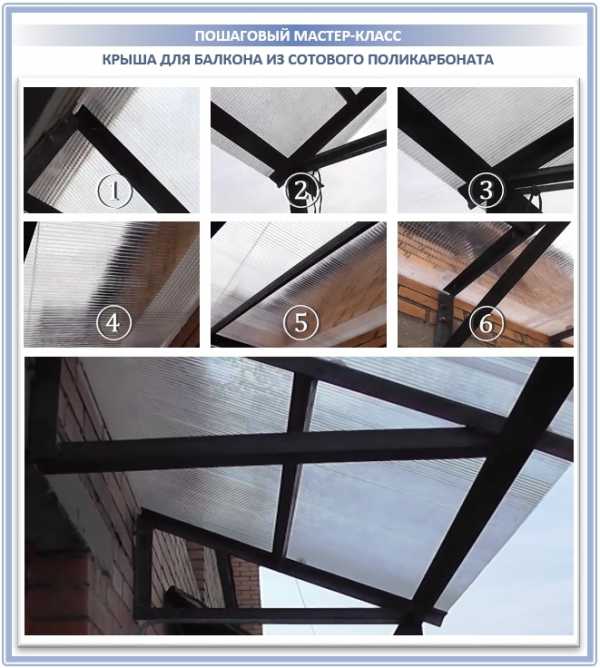 ПОШАГОВЫЙ МАСТЕР-КЛАСС

КРЫША ДЛЯ БАЛКОНА ИЗ СОТОВОГО ПОЛИКАРБОНАТА

1

2

3

4

5

6