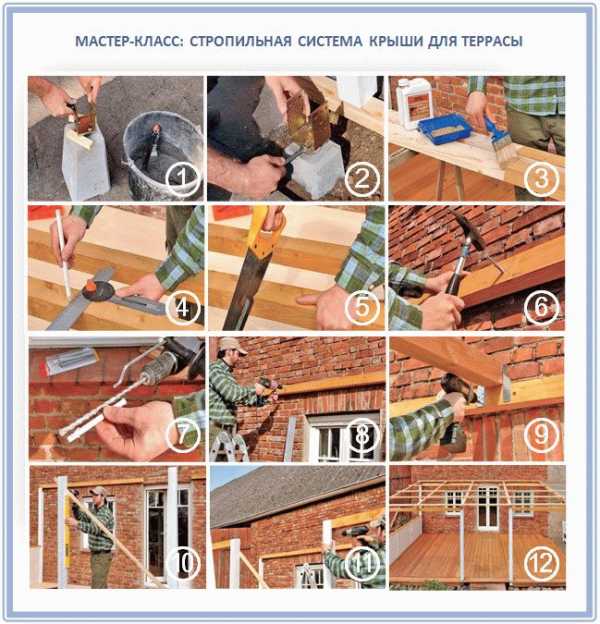 МАСТЕР-КЛАСС: СТРОПИЛЬНАЯ СИСТЕМА КРЫШИ ДЛЯ ТЕРРАСЫ

1
2
3
4
5
6
7
8
9
10
11
12