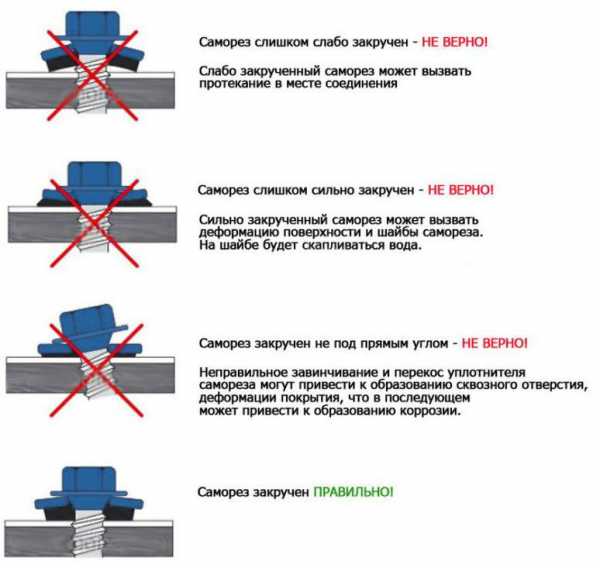 Саморез слишком слабо закручен - НЕ ВЕРНО!

Слабо закрученный саморез может вызвать протекание в месте соединения

Саморез слишком сильно закручен - НЕ ВЕРНО!

Сильно закрученный саморез может вызвать деформацию поверхности и шайбы самореза. На шайбе будет скапливаться вода.

Саморез закручен не под прямым углом - НЕ ВЕРНО!

Неправильное завинчивание и перекос уплотнителя самореза могут привести к образованию сквозного отверстия, деформации покрытия, что в последующем может привести к образованию коррозии.

Саморез закручен ПРАВИЛЬНО!