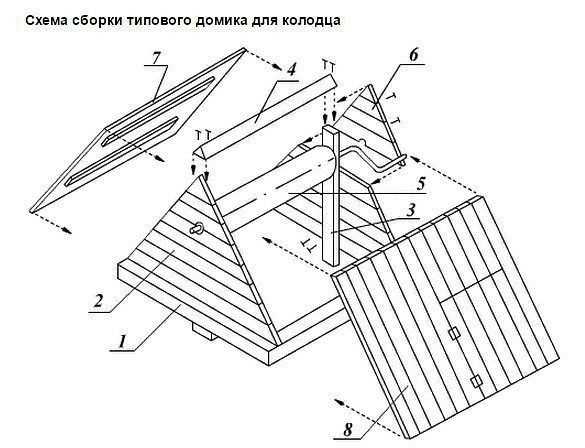 Схема сборки типового домика для колодца

7
4
6
5
3
2
1
8