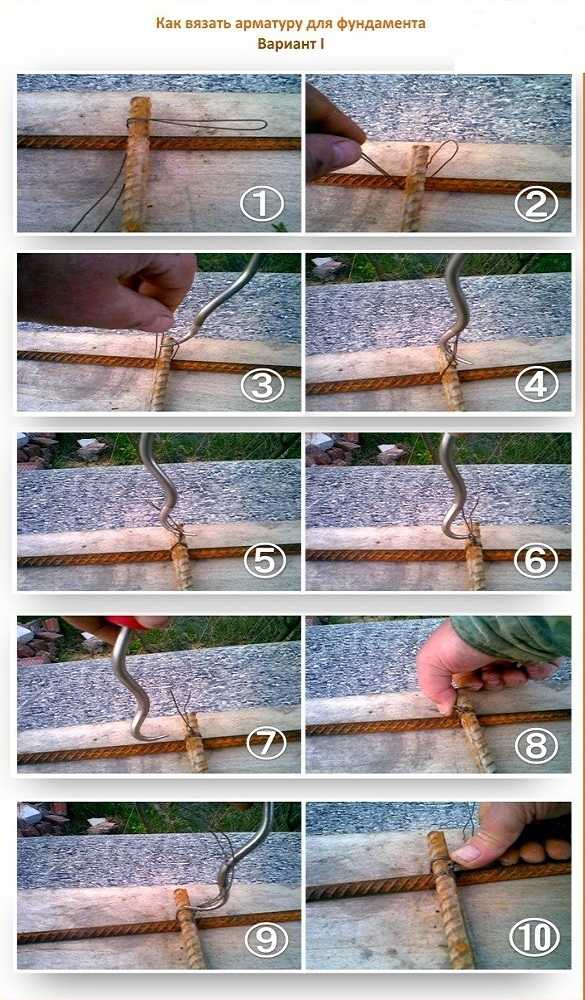 Как вязать арматуру для фундамента
Вариант I

①
②
③
④
⑤
⑥
⑦
⑧
⑨
⑩