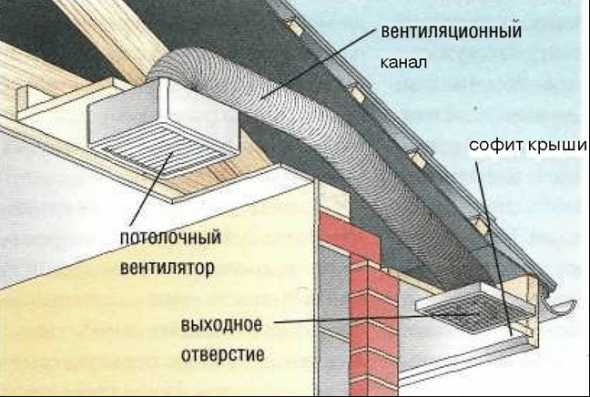 вентиляционный канал

софит крыши

потолочный вентилятор

выходное отверстие