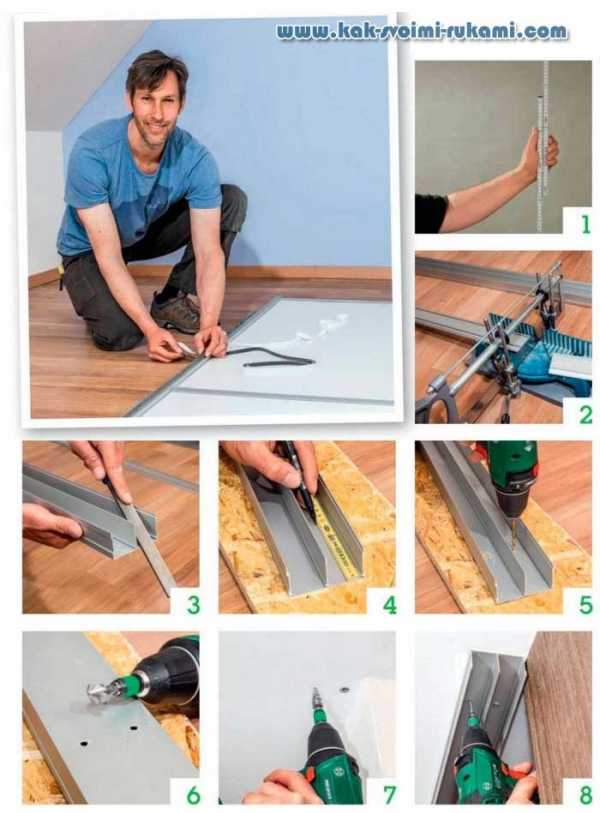 www.kak-svoimi-rukami.com

1

2

3

4

5

6

7

8