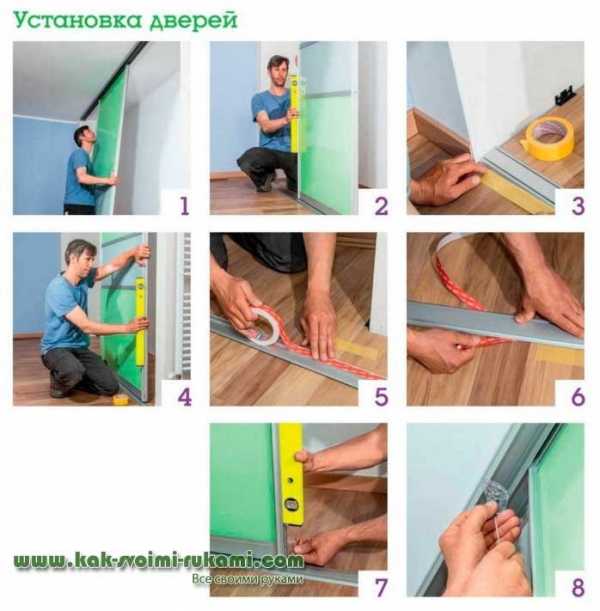 Установка дверей

1

2

3

4

5

6

7

8

www.kak-svoimi-rukami.com
Все своими руками