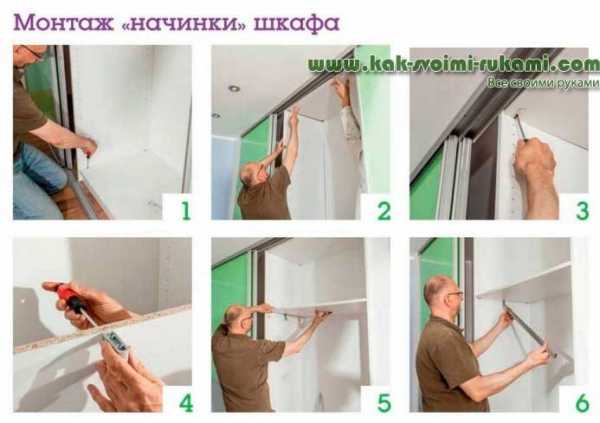 Монтаж «начинки» шкафа

www.kak-svoimi-rukami.com
Все своими руками

1

2

3

4

5

6