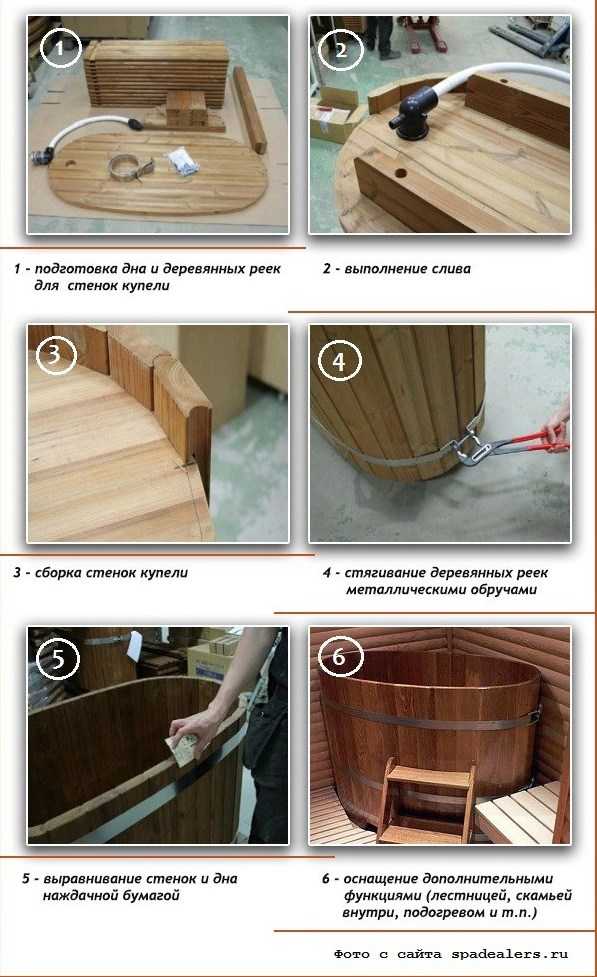 1

2

1 - подготовка дна и деревянных реек для стенок купели

2 - выполнение слива

3

4

3 - сборка стенок купели

4 - стягивание деревянных реек металлическими обручами

5

6

5 - выравнивание стенок и дна наждачной бумагой

6 - оснащение дополнительными функциями (лестницей, скамьей внутри, подогревом и т.п.)

Фото с сайта spadealers.ru