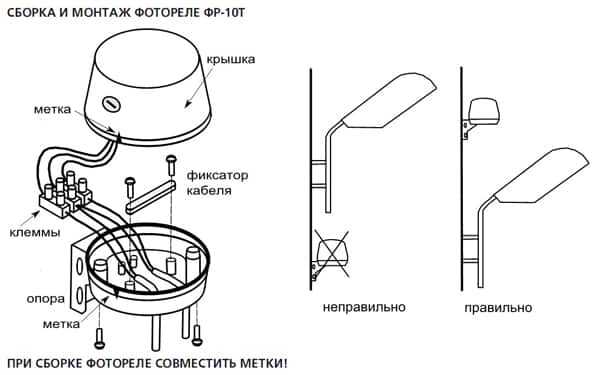 СБОРКА И МОНТАЖ ФОТОРЕЛЕ ФР-10Т

крышка

метка

фиксатор кабеля

клеммы

опора

метка

неправильно

правильно

ПРИ СБОРКЕ ФОТОРЕЛЕ СОВМЕСТИТЬ МЕТКИ!